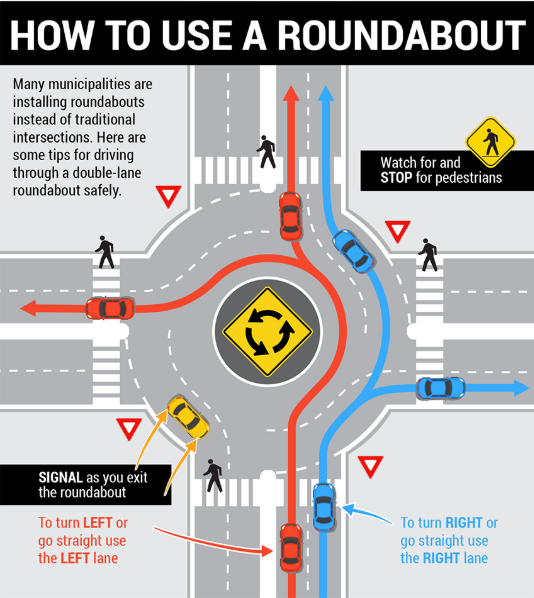 HOW TO USE A ROUNDABOUT

Many municipalities are installing roundabouts instead of traditional intersections. Here are some tips for driving through a double-lane roundabout safely.

Watch for and STOP for pedestrians

SIGNAL as you exit the roundabout

To turn LEFT or go straight use the LEFT lane

To turn RIGHT or go straight use the RIGHT lane